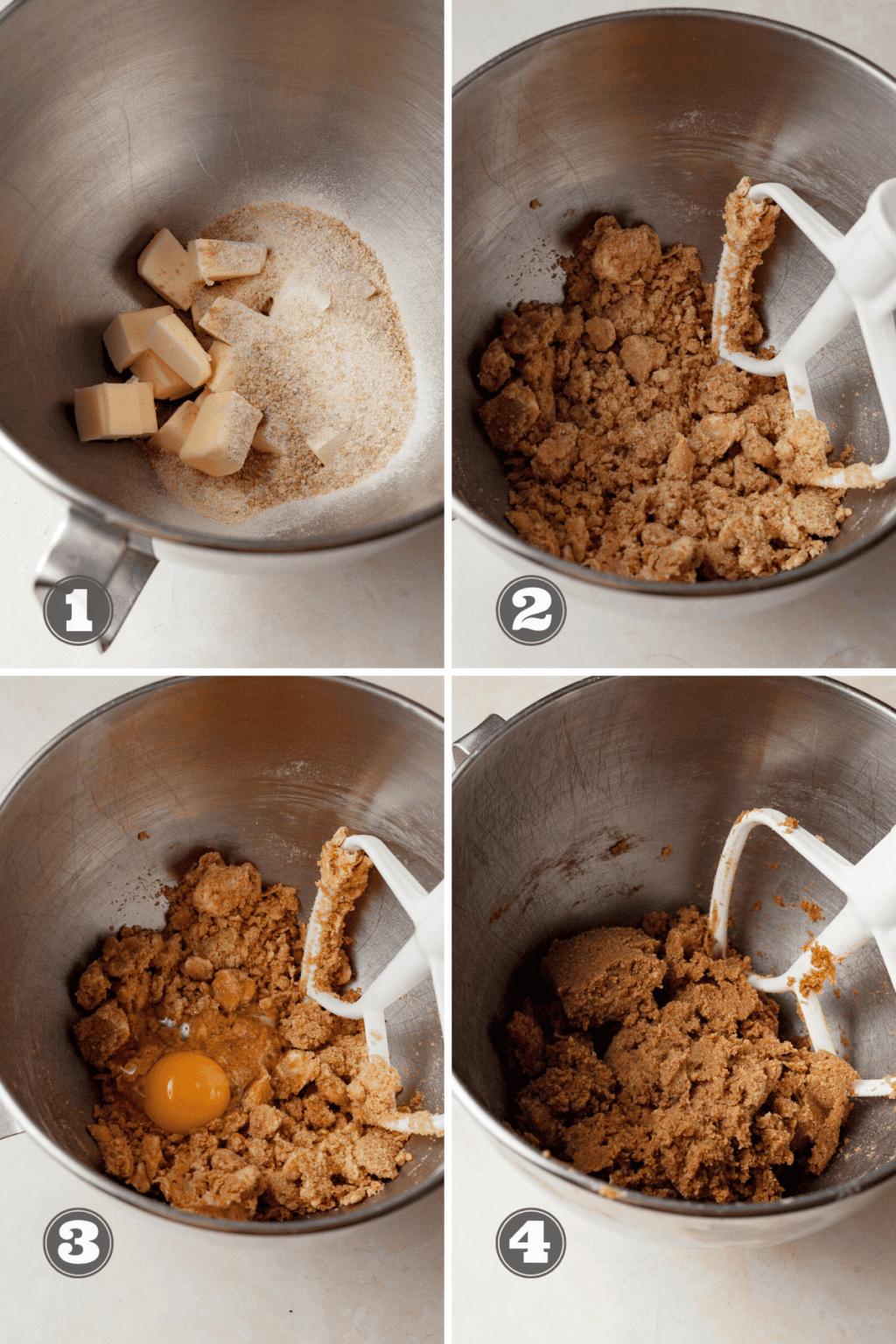 1

2

3

4